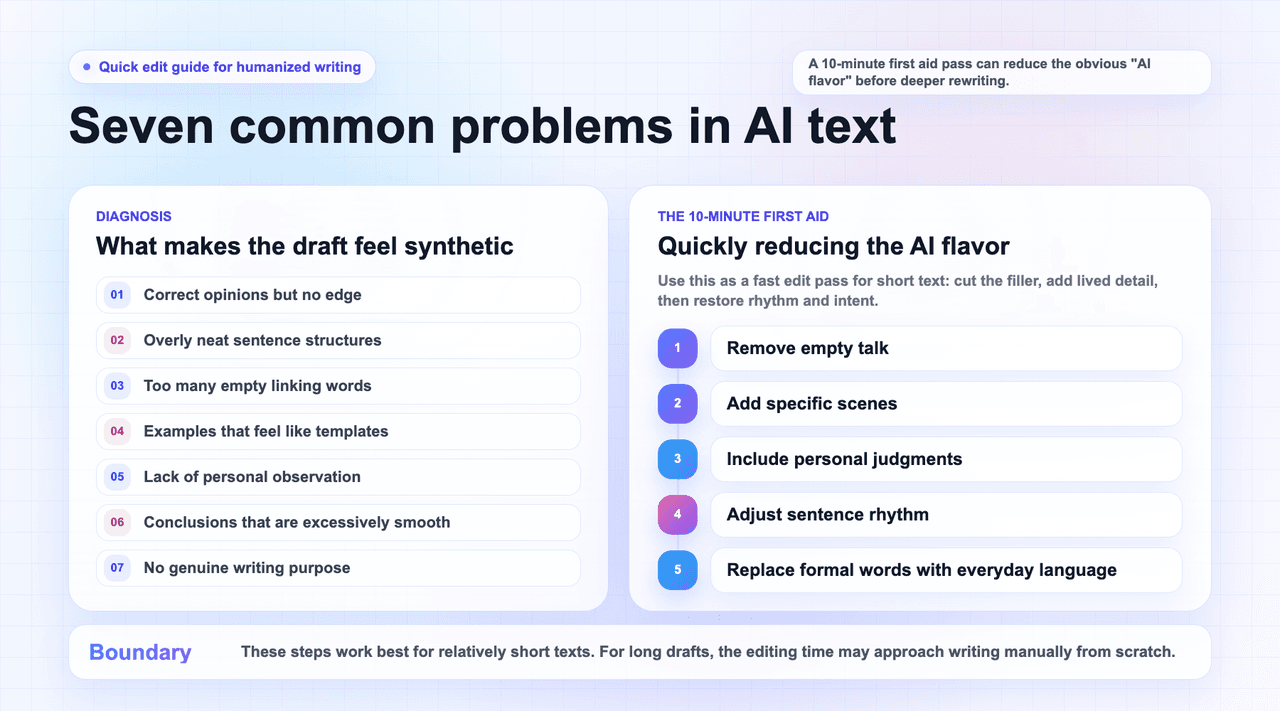 • Quick edit guide for humanized writing

A 10-minute first aid pass can reduce the obvious "AI flavor" before deeper rewriting.

Seven common problems in AI text

DIAGNOSIS

What makes the draft feel synthetic

01 Correct opinions but no edge

02 Overly neat sentence structures

03 Too many empty linking words

04 Examples that feel like templates

05 Lack of personal observation

06 Conclusions that are excessively smooth

07 No genuine writing purpose

THE 10-MINUTE FIRST AID

Quickly reducing the AI flavor

Use this as a fast edit pass for short text: cut the filler, add lived detail, then restore rhythm and intent.

1 Remove empty talk

2 Add specific scenes

3 Include personal judgments

4 Adjust sentence rhythm

5 Replace formal words with everyday language

Boundary

These steps work best for relatively short texts. For long drafts, the editing time may approach writing manually from scratch.